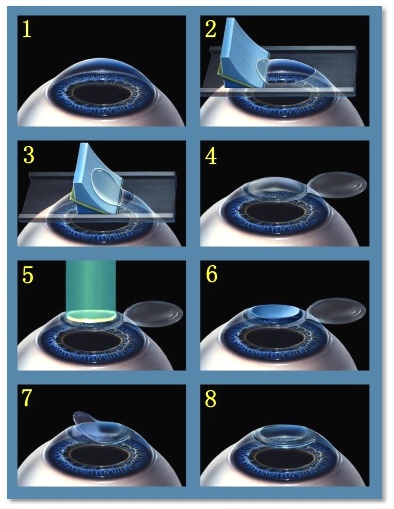 1

2

3

4

5

6

7

8